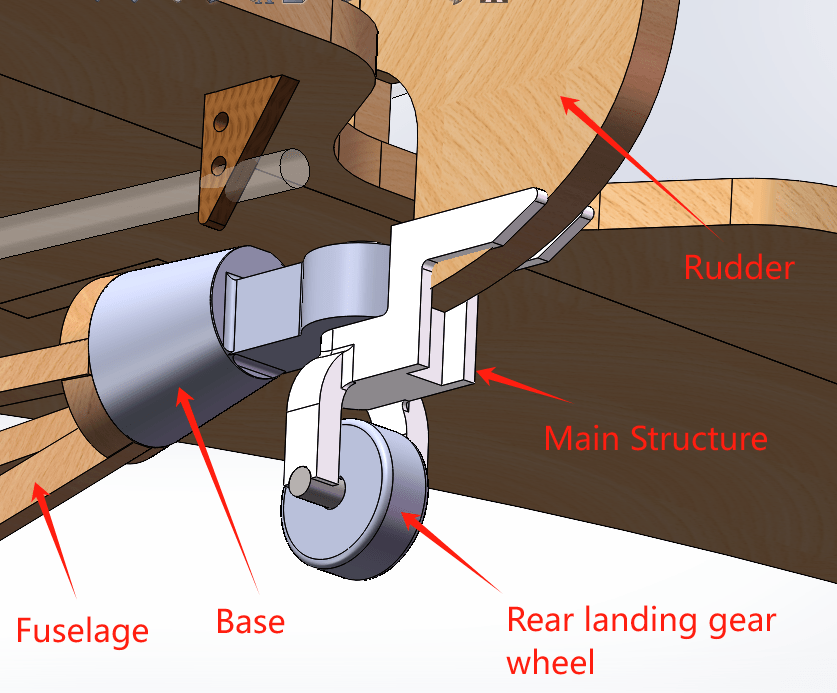 Rudder

Main Structure

Fuselage

Base

Rear landing gear wheel